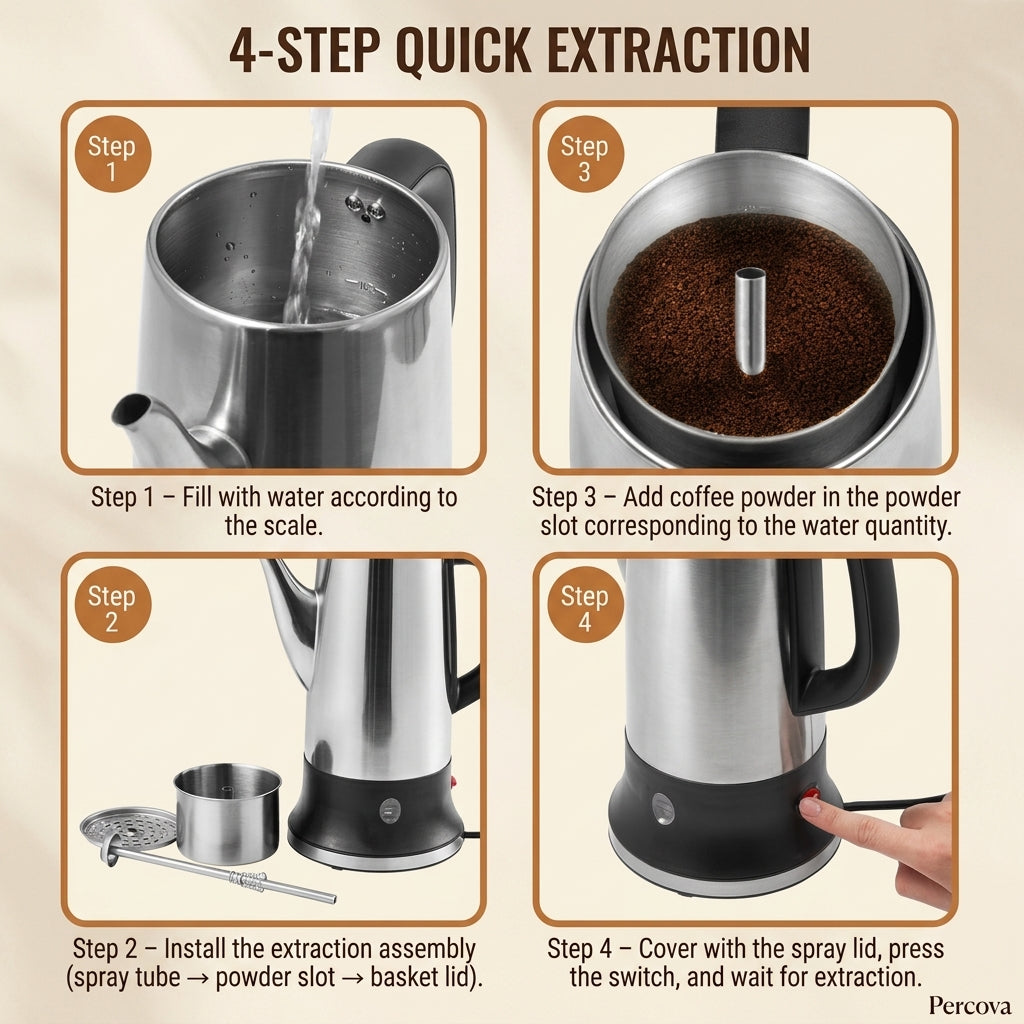 4-STEP QUICK EXTRACTION

Step 1

Step 1 – Fill with water according to the scale.

Step 3

Step 3 – Add coffee powder in the powder slot corresponding to the water quantity.

Step 2

Step 2 – Install the extraction assembly (spray tube → powder slot → basket lid).

Step 4

Step 4 – Cover with the spray lid, press the switch, and wait for extraction.

Percova